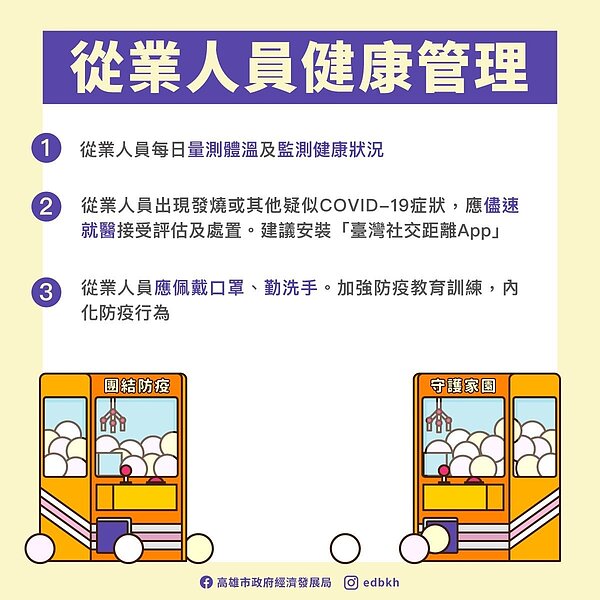 從業人員健康管理

1 從業人員每日量測體溫及監測健康狀況

2 從業人員出現發燒或其他疑似COVID-19症狀，應儘速就醫接受評估及處置。建議安裝「臺灣社交距離App」

3 從業人員應佩戴口罩、勤洗手。加強防疫教育訓練，內化防疫行為

團結防疫

守護家園

高雄市政府經濟發展局 edbkh