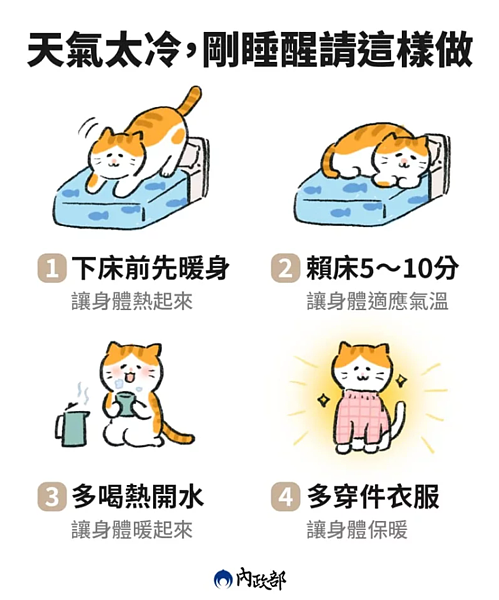 天氣太冷，剛睡醒請這樣做

1 下床前先暖身
讓身體熱起來

2 賴床5～10分
讓身體適應氣溫

3 多喝熱開水
讓身體暖起來

4 多穿件衣服
讓身體保暖

內政部