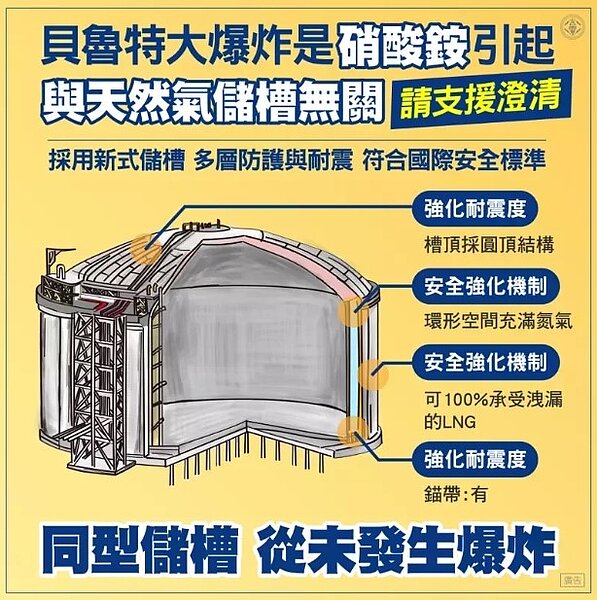 貝魯特大爆炸是硝酸銨引起
與天然氣儲槽無關 請支援澄清

採用新式儲槽 多層防護與耐震 符合國際安全標準

強化耐震度
槽頂採圓頂結構

安全強化機制
環形空間充滿氮氣

安全強化機制
可100%承受洩漏的LNG

強化耐震度
錨帶:有

同型儲槽 從未發生爆炸

廣告