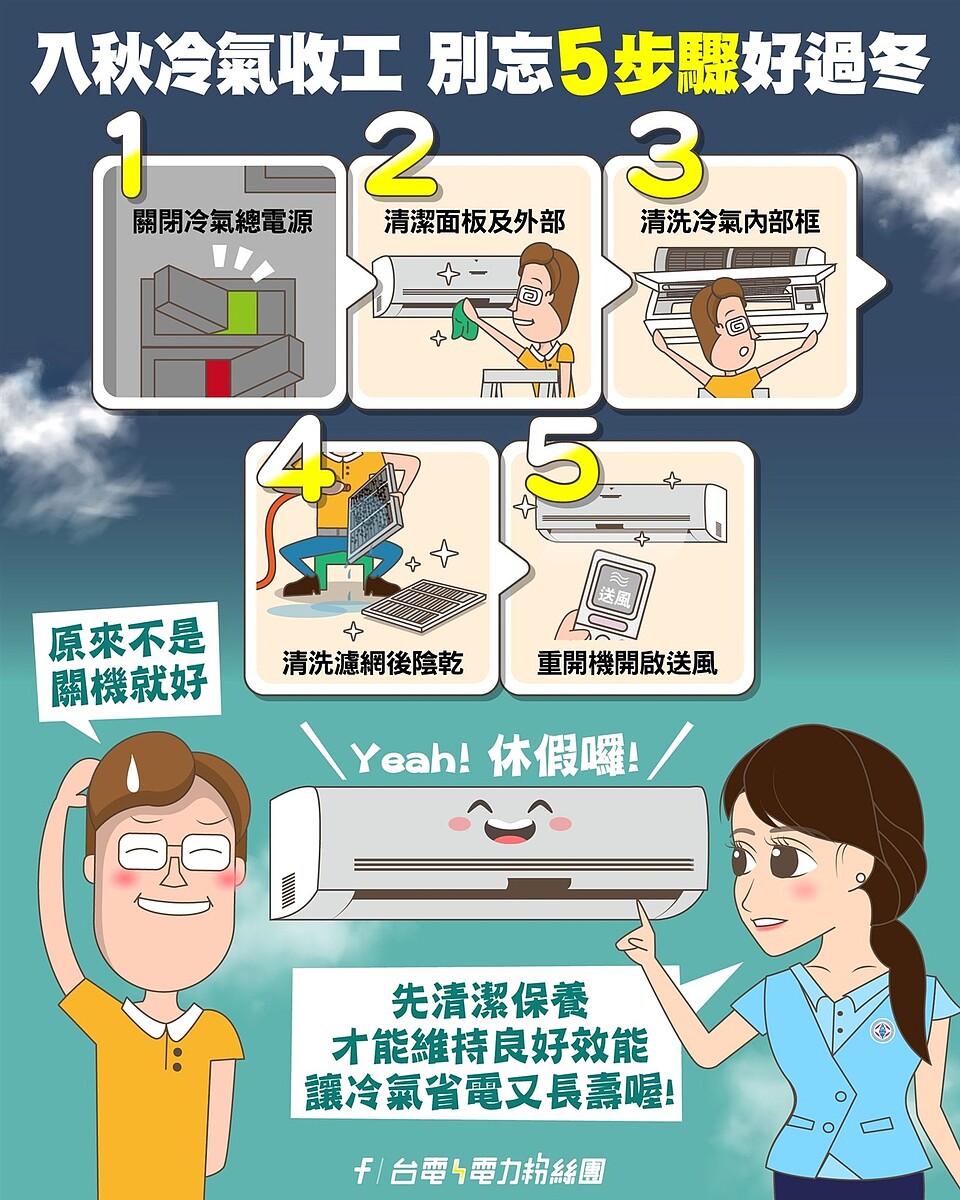 入秋冷氣收工 別忘5步驟好過冬

1
關閉冷氣總電源

2
清潔面板及外部

3
清洗冷氣內部框

4
清洗濾網後陰乾

5
送風
重開機開啟送風

原來不是關機就好

Yeah! 休假囉!

先清潔保養
才能維持良好效能
讓冷氣省電又長壽喔!

f | 台電 電力粉絲團