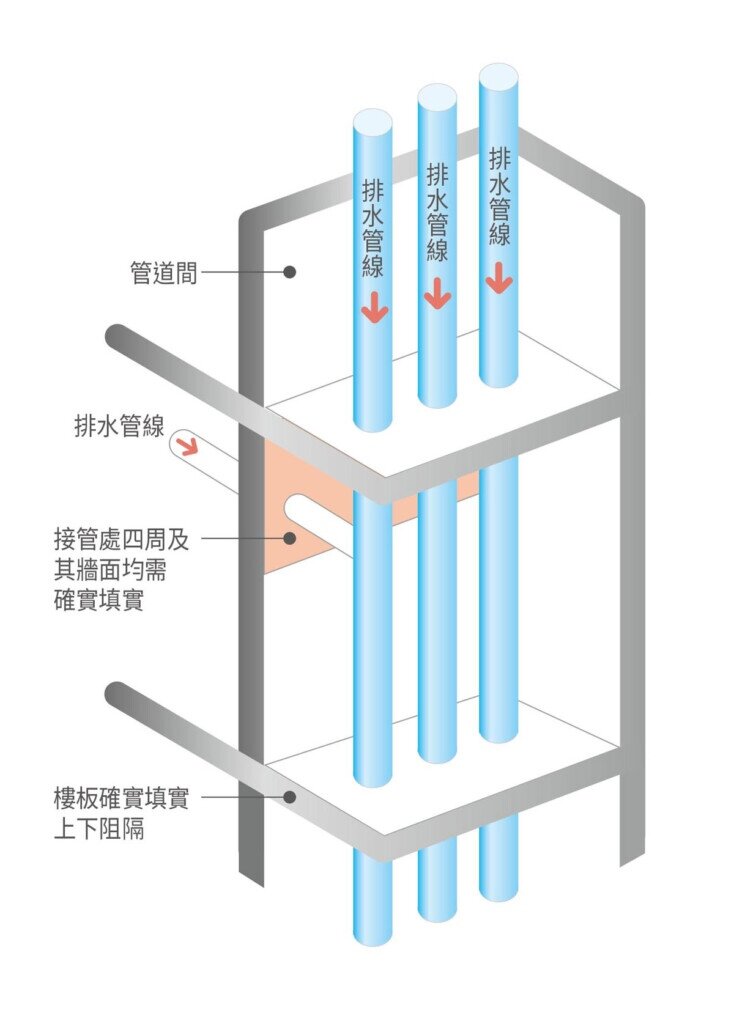 排水管線

排水管線

排水管線

管道間

排水管線

接管處四周及其牆面均需確實填實

樓板確實填實上下阻隔