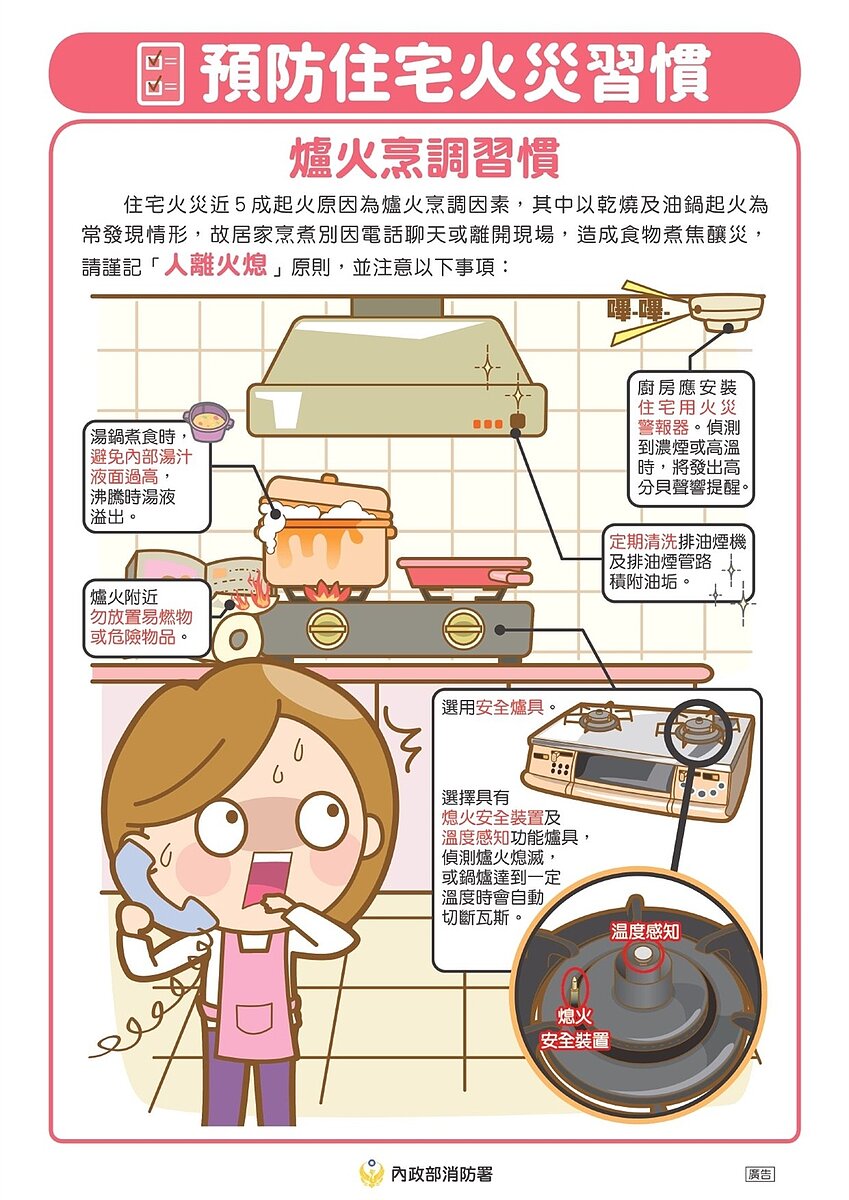 預防住宅火災習慣

爐火烹調習慣

住宅火災近5成起火原因為爐火烹調因素，其中以乾燒及油鍋起火為常發現情形，故居家烹煮別因電話聊天或離開現場，造成食物煮焦釀災，請謹記「人離火熄」原則，並注意以下事項：

嗶-嗶-

廚房應安裝住宅用火災警報器。偵測到濃煙或高溫時，將發出高分貝聲響提醒。

湯鍋煮食時，避免內部湯汁液面過高，沸騰時湯液溢出。

定期清洗排油煙機及排油煙管路積附油垢。

爐火附近勿放置易燃物或危險物品。

選用安全爐具。

選擇具有熄火安全裝置及溫度感知功能爐具，偵測爐火熄滅，或鍋爐達到一定溫度時會自動切斷瓦斯。

溫度感知

熄火安全裝置

內政部消防署

廣告